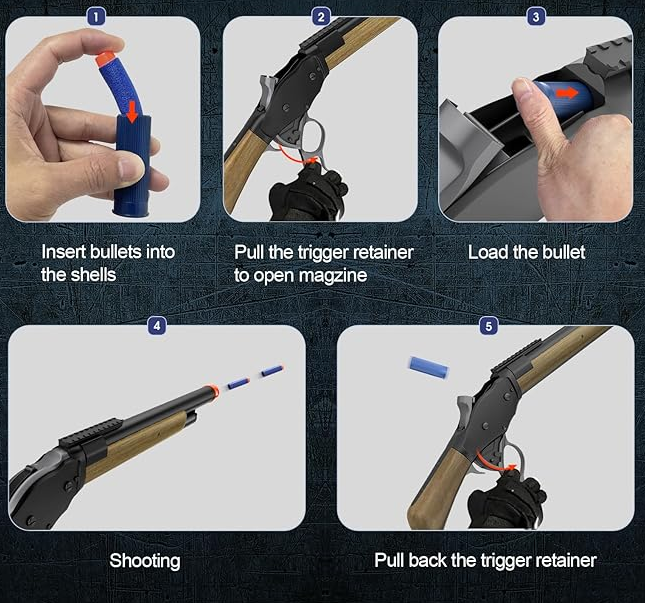 1

Insert bullets into the shells

2

Pull the trigger retainer to open magzine

3

Load the bullet

4

Shooting

5

Pull back the trigger retainer